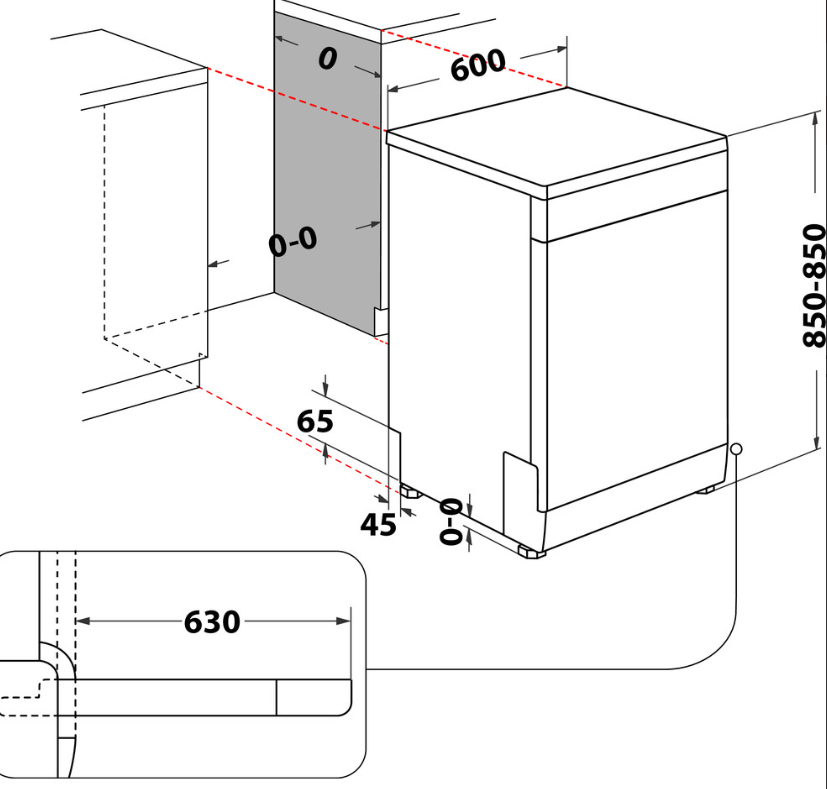 0
600
0-0
850-850
65
45
0-0
630